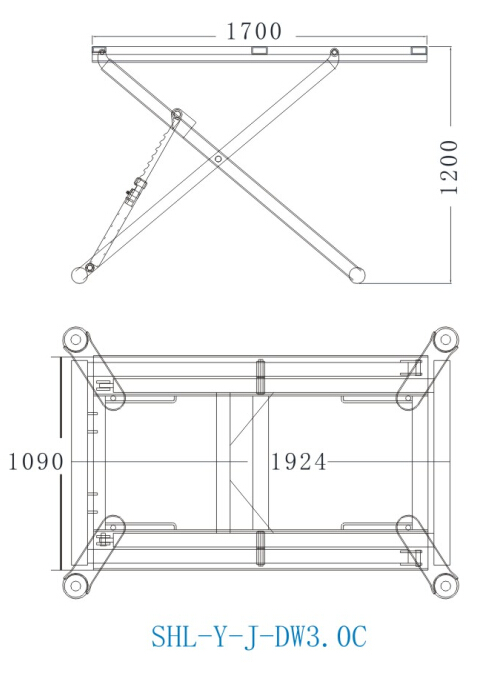 1700

1200

1090

1924

SHL-Y-J-DW3.0C